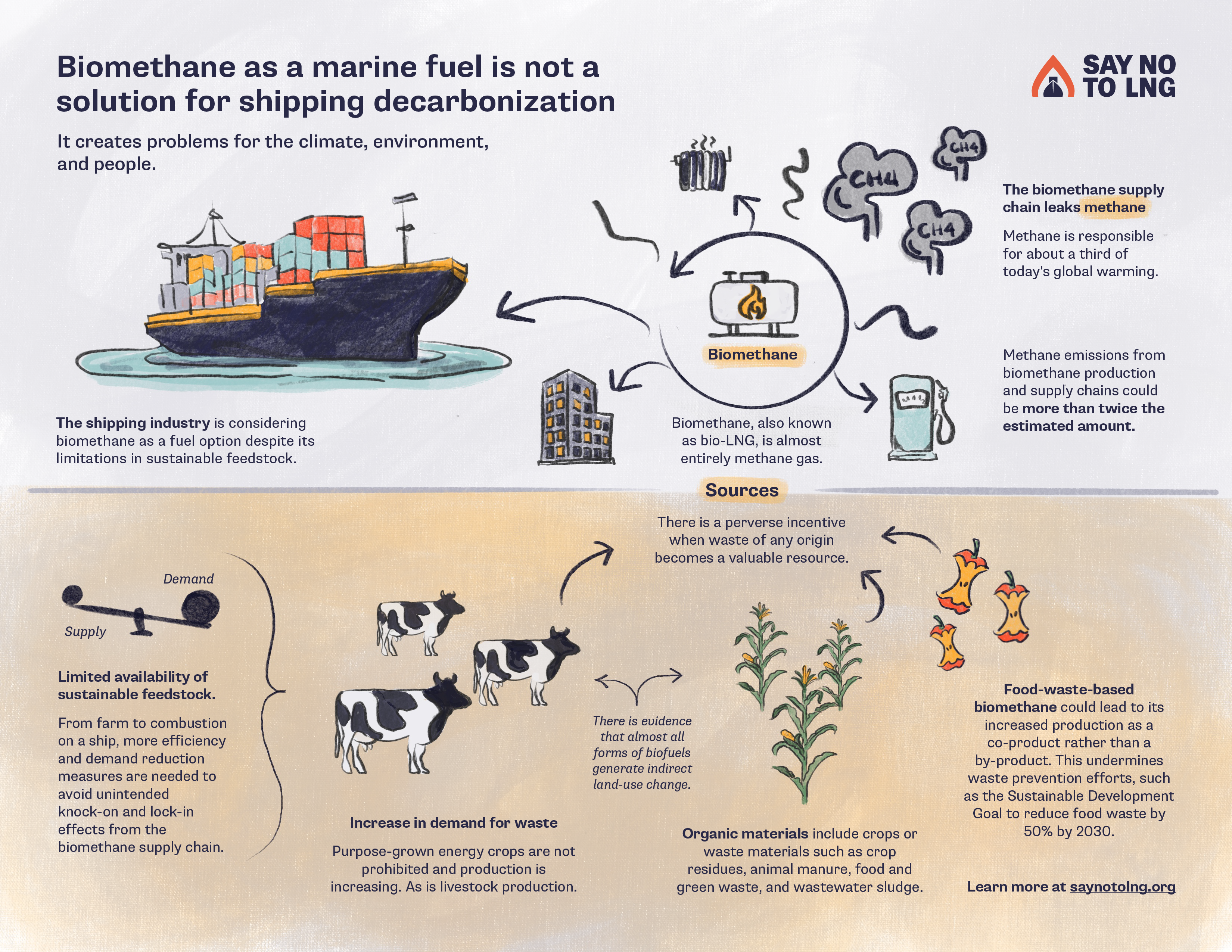 Biomethane as a marine fuel is not a solution for shipping decarbonization

SAY NO TO LNG

It creates problems for the climate, environment, and people.

CH4

CH4

CH4

The biomethane supply chain leaks methane

Methane is responsible for about a third of today's global warming.

Biomethane

Methane emissions from biomethane production and supply chains could be more than twice the estimated amount.

The shipping industry is considering biomethane as a fuel option despite its limitations in sustainable feedstock.

Biomethane, also known as bio-LNG, is almost entirely methane gas.

Sources

There is a perverse incentive when waste of any origin becomes a valuable resource.

Demand

Supply

Limited availability of sustainable feedstock.

From farm to combustion on a ship, more efficiency and demand reduction measures are needed to avoid unintended knock-on and lock-in effects from the biomethane supply chain.

There is evidence that almost all forms of biofuels generate indirect land-use change.

Increase in demand for waste

Purpose-grown energy crops are not prohibited and production is increasing. As is livestock production.

Organic materials include crops or waste materials such as crop residues, animal manure, food and green waste, and wastewater sludge.

Food-waste-based biomethane could lead to its increased production as a co-product rather than a by-product. This undermines waste prevention efforts, such as the Sustainable Development Goal to reduce food waste by 50% by 2030.

Learn more at saynotolng.org